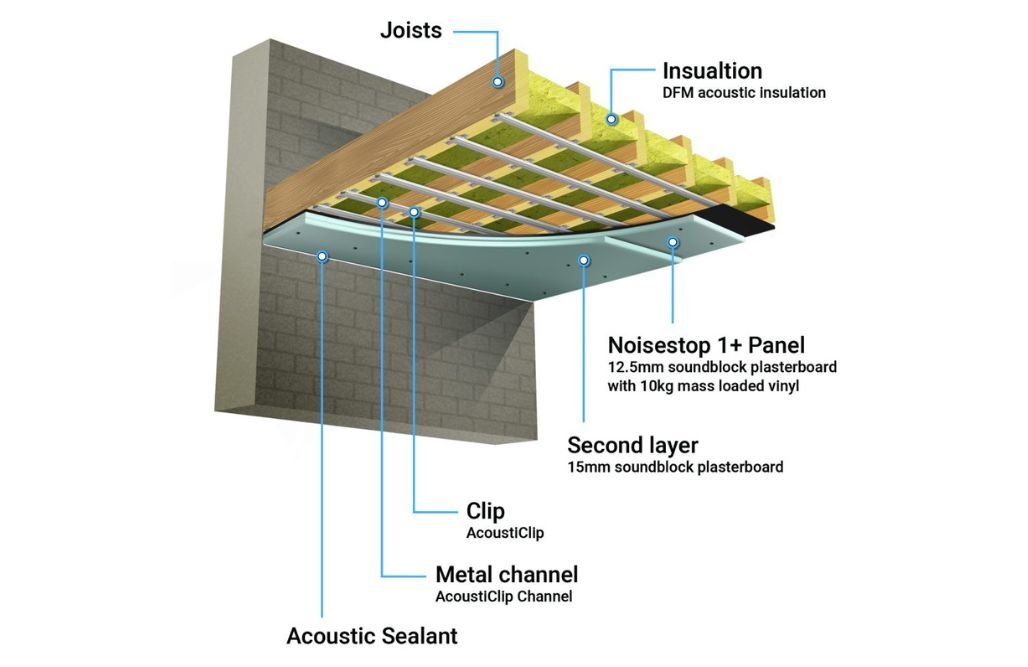 Joists

Insualtion
DFM acoustic insulation

Noisestop 1+ Panel
12.5mm soundblock plasterboard with 10kg mass loaded vinyl

Second layer
15mm soundblock plasterboard

Clip
AcoustiClip

Metal channel
AcoustiClip Channel

Acoustic Sealant